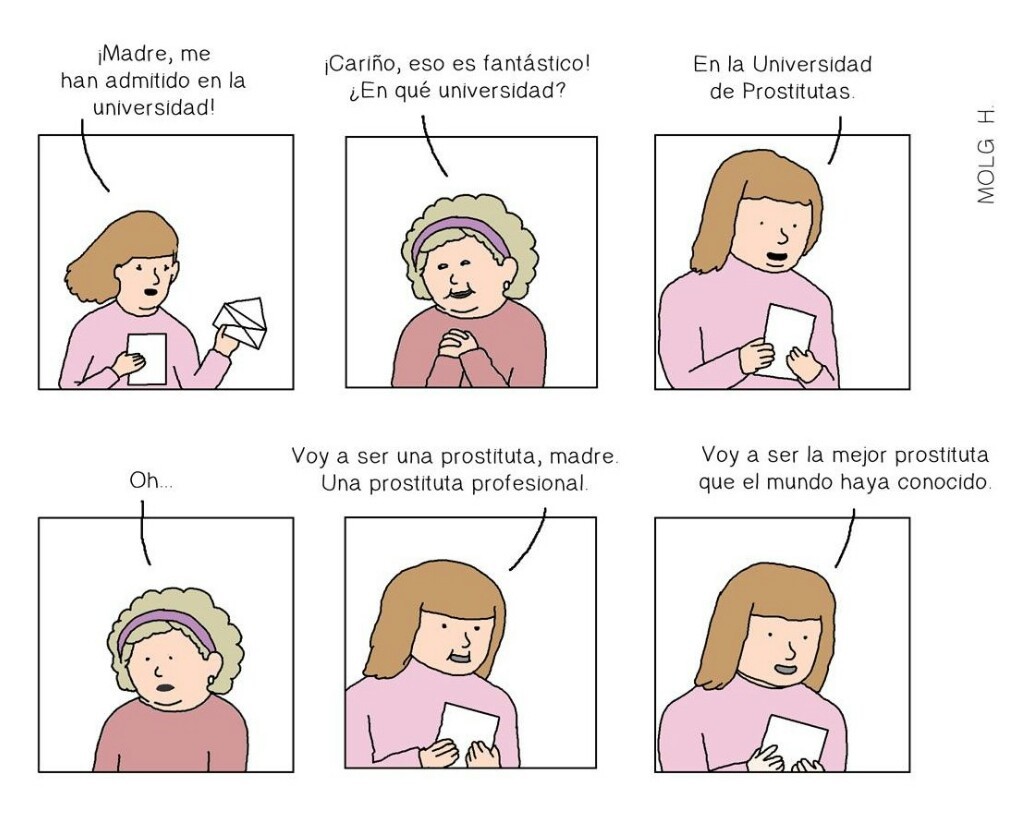 ¡Madre, me han admitido en la universidad!

¡Cariño, eso es fantástico! ¿En qué universidad?

En la Universidad de Prostitutas.

MOLG H.

Oh...

Voy a ser una prostituta, madre. Una prostituta profesional.

Voy a ser la mejor prostituta que el mundo haya conocido.