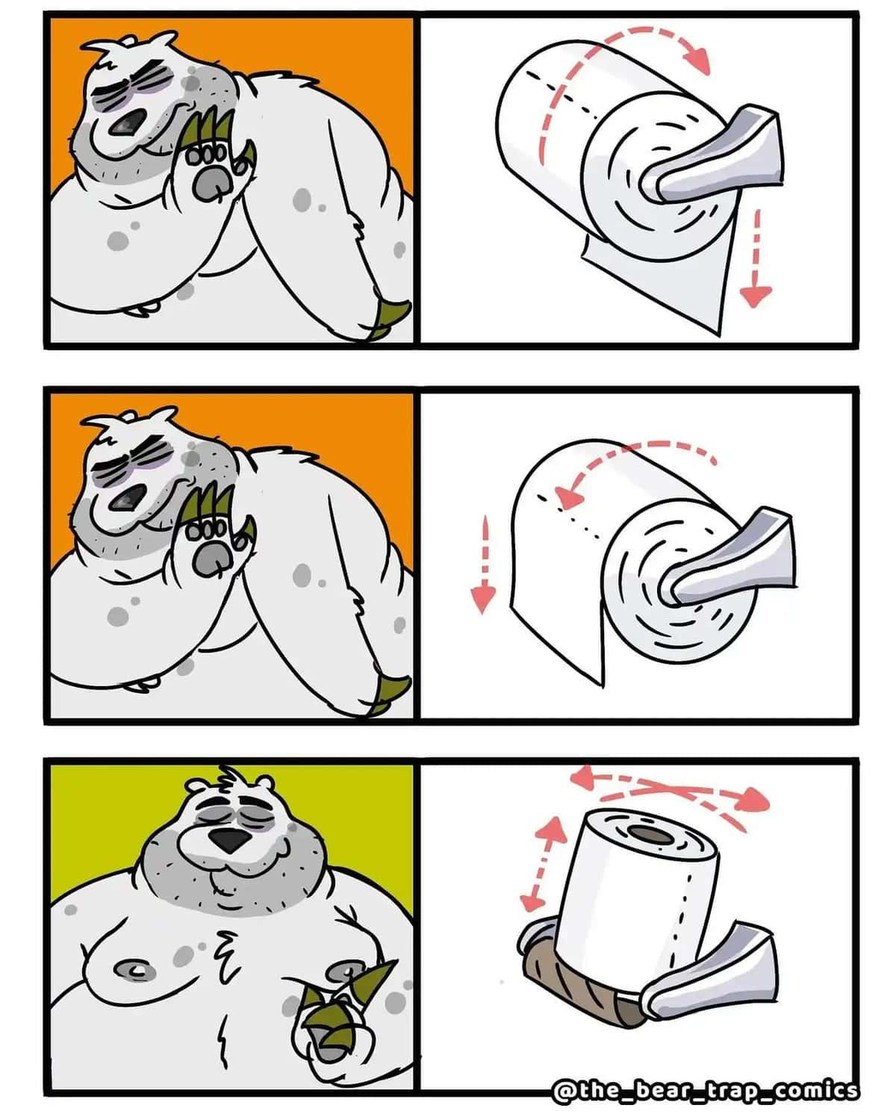 @the_bear_trap_comics